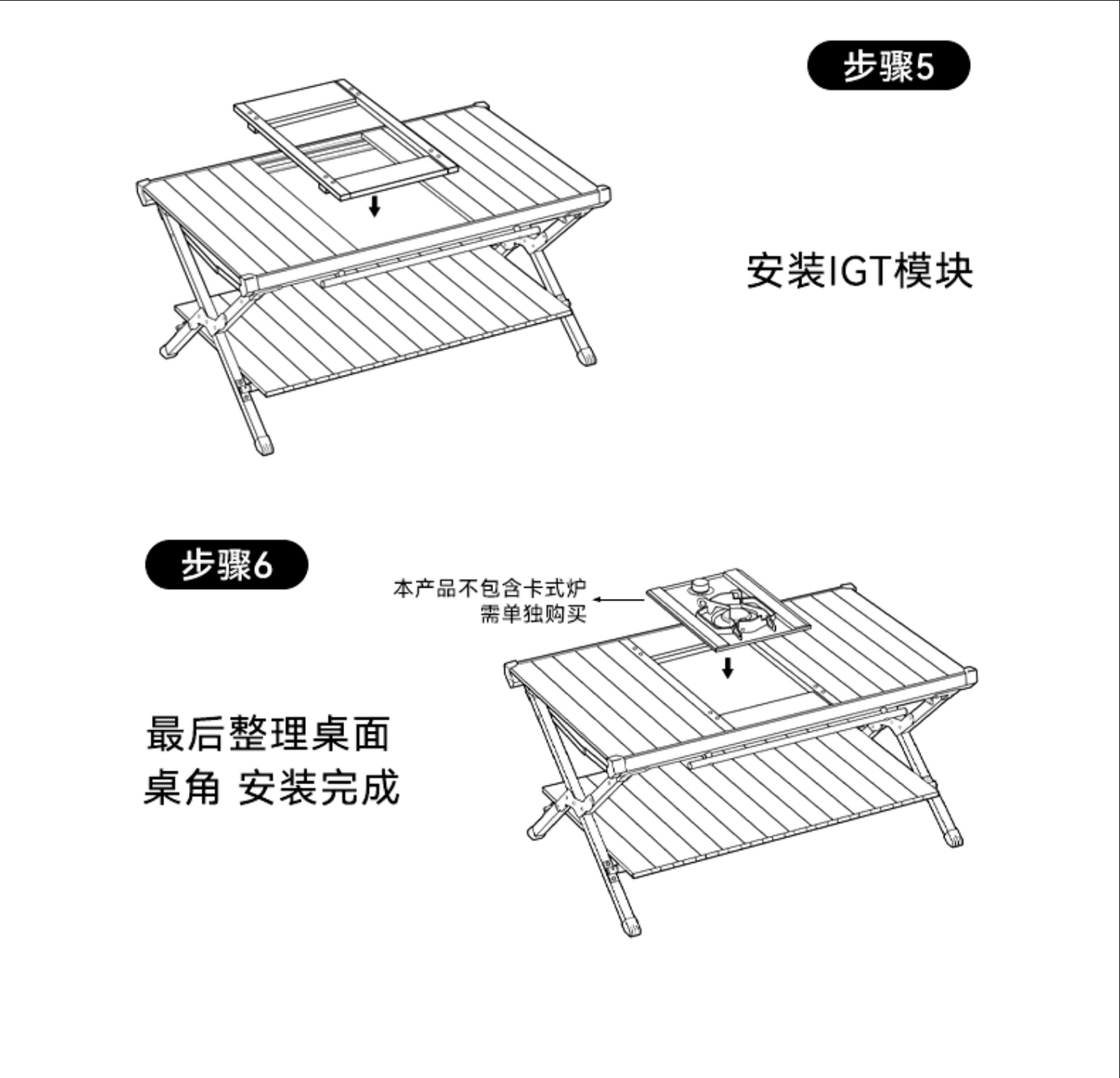 步骤5

安装IGT模块

步骤6

本产品不包含卡式炉
需单独购买

最后整理桌面
桌角 安装完成