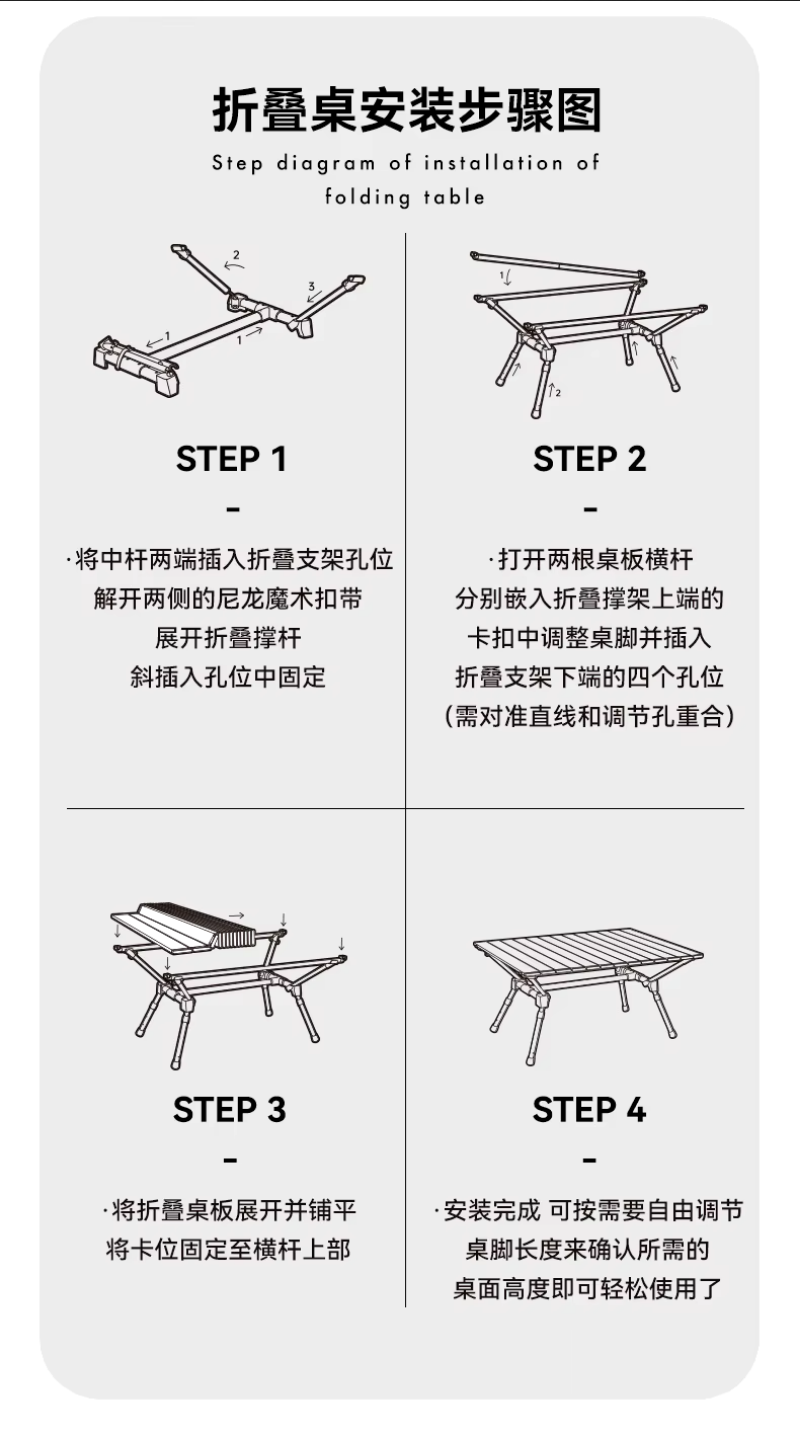 折叠桌安装步骤图

Step diagram of installation of folding table

2
3
1
1

STEP 1

-

·将中杆两端插入折叠支架孔位
解开两侧的尼龙魔术扣带
展开折叠撑杆
斜插入孔位中固定

1
2

STEP 2

-

·打开两根桌板横杆
分别嵌入折叠撑架上端的
卡扣中调整桌脚并插入
折叠支架下端的四个孔位
(需对准直线和调节孔重合)

STEP 3

-

·将折叠桌板展开并铺平
将卡位固定至横杆上部

STEP 4

-

·安装完成 可按需要自由调节
桌脚长度来确认所需的
桌面高度即可轻松使用了