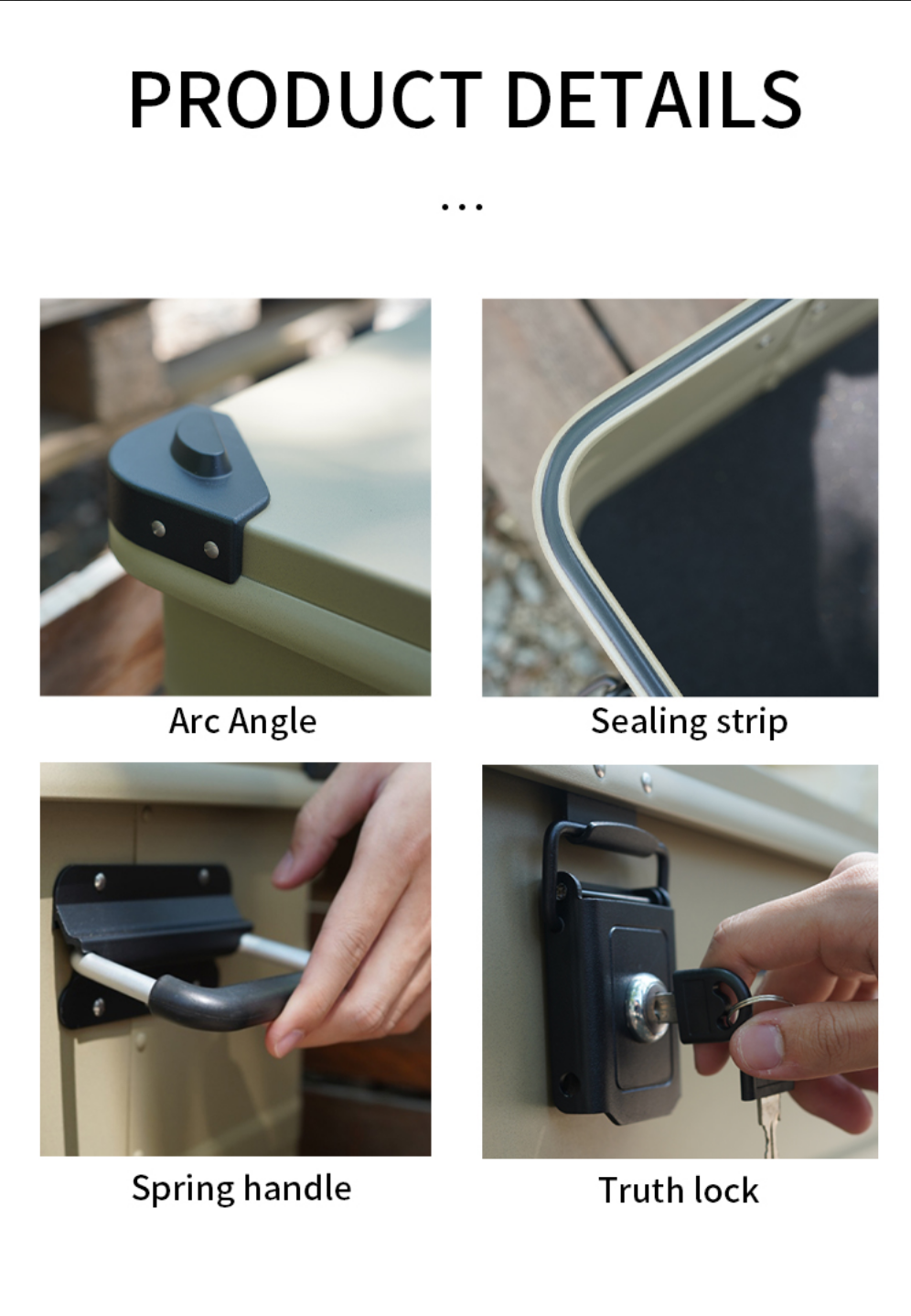 PRODUCT DETAILS

...

Arc Angle

Sealing strip

Spring handle

Truth lock