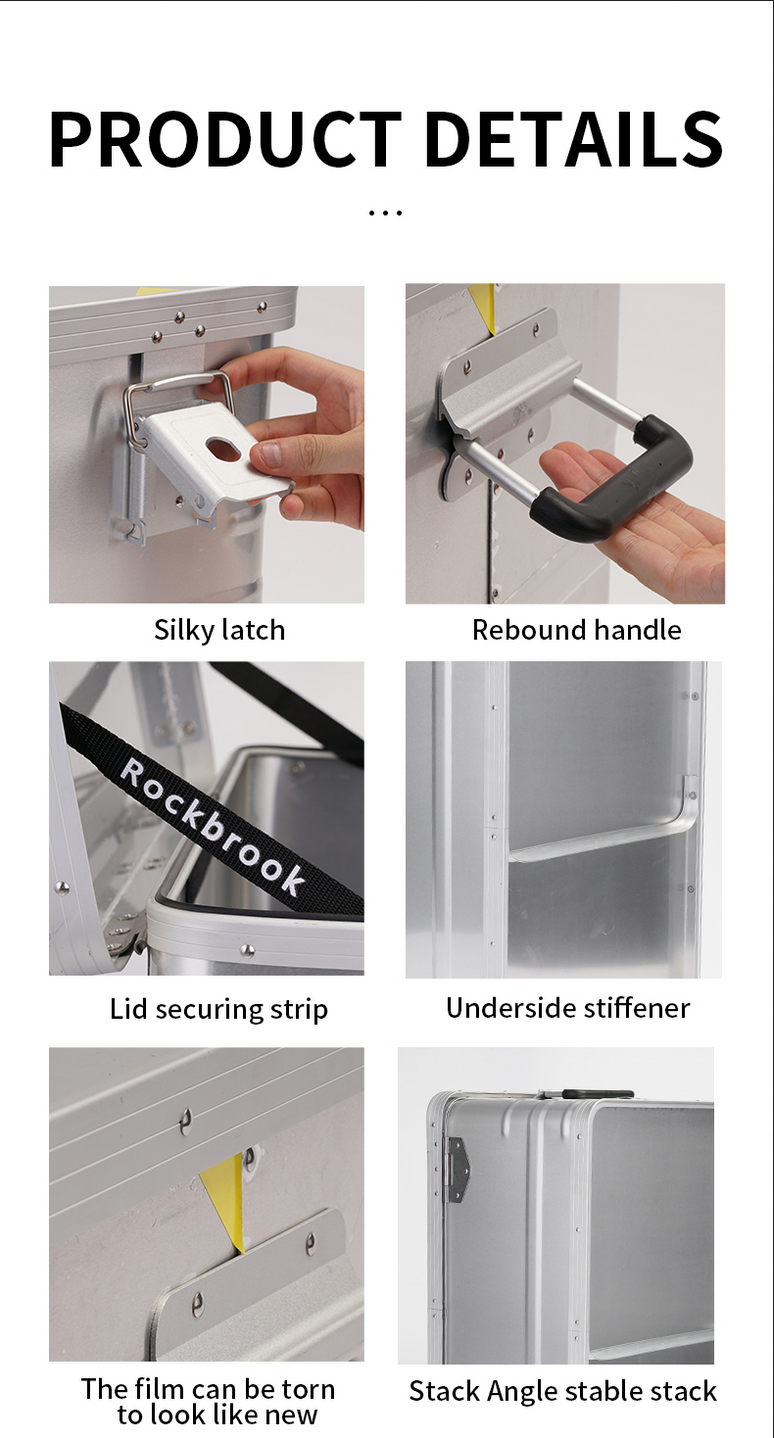 PRODUCT DETAILS

...

Silky latch

Rebound handle

Rockbrook

Lid securing strip

Underside stiffener

The film can be torn to look like new

Stack Angle stable stack