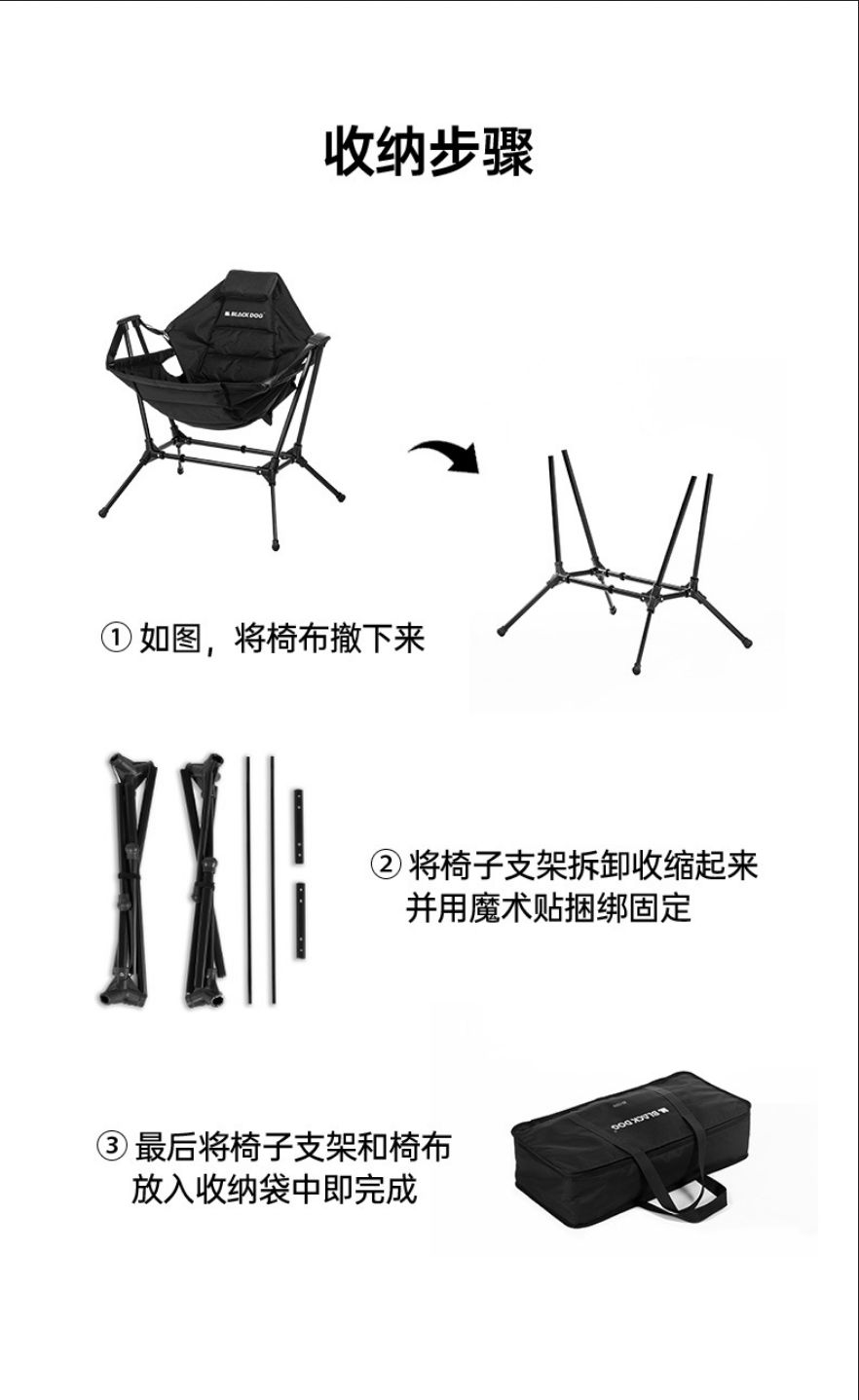 收纳步骤

BLACK DOG

① 如图，将椅布撤下来

② 将椅子支架拆卸收缩起来并用魔术贴捆绑固定

③ 最后将椅子支架和椅布放入收纳袋中即完成

BLACK DOG