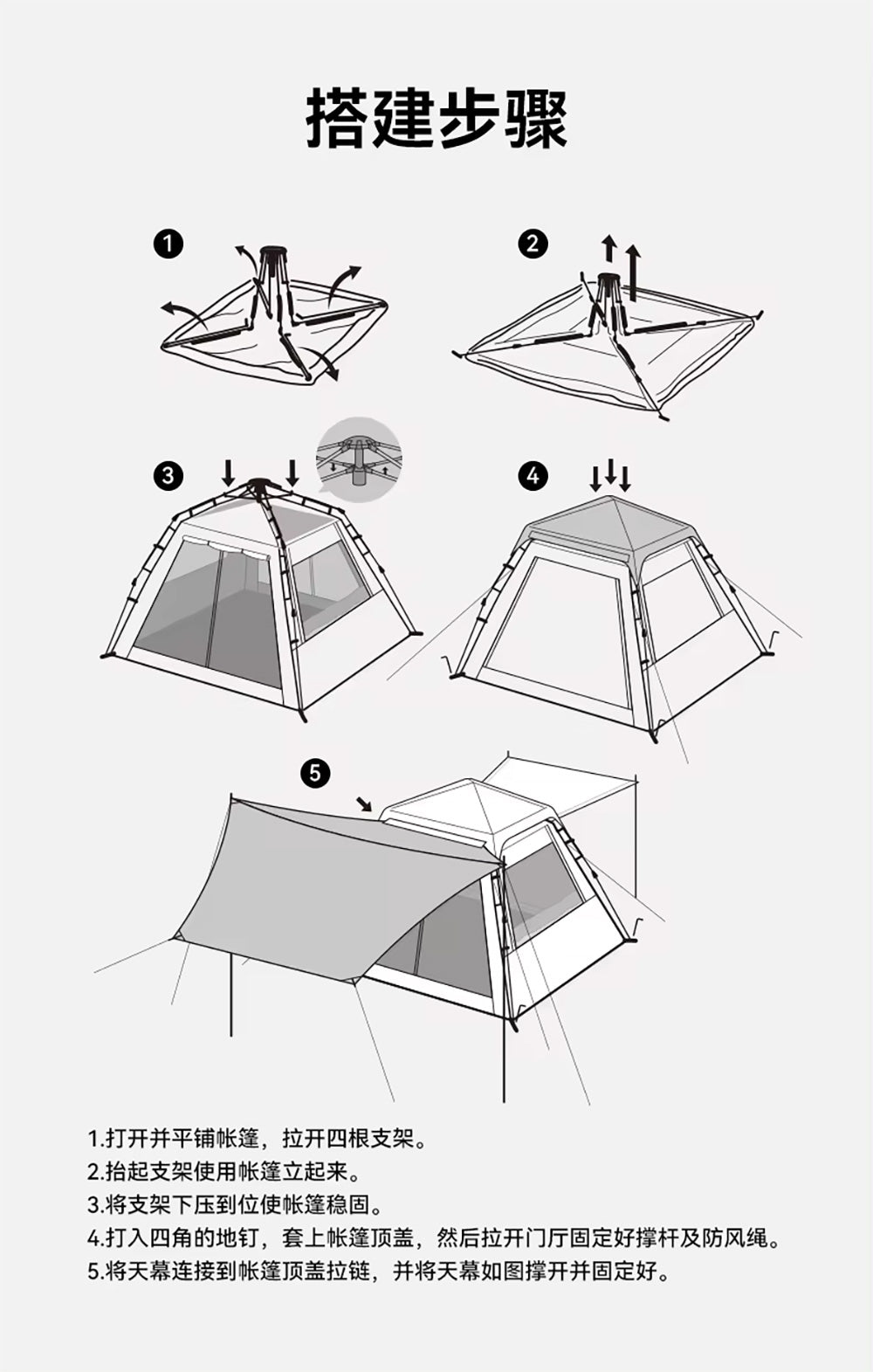 搭建步骤

1

2

3

4

5

1.打开并平铺帐篷，拉开四根支架。
2.抬起支架使用帐篷立起来。
3.将支架下压到位使帐篷稳固。
4.打入四角的地钉，套上帐篷顶盖，然后拉开门厅固定好撑杆及防风绳。
5.将天幕连接到帐篷顶盖拉链，并将天幕如图撑开并固定好。