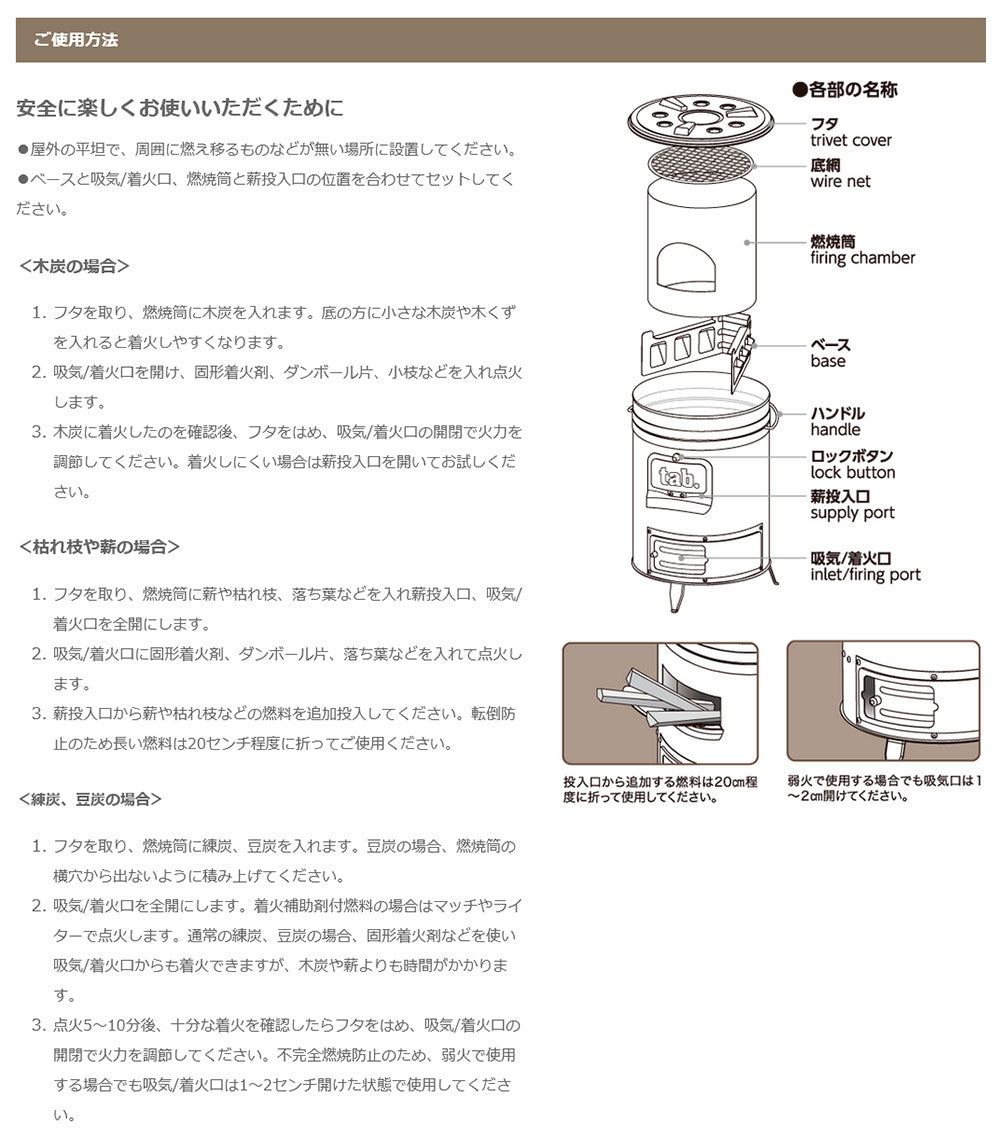 ご使用方法

安全に楽しくお使いいただくために

●屋外の平坦で、周囲に燃え移るものなどが無い場所に設置してください。
●ベースと吸気/着火口、燃焼筒と薪投入口の位置を合わせてセットしてください。

<木炭の場合>

1. フタを取り、燃焼筒に木炭を入れます。底の方に小さな木炭や木くずを入れると着火しやすくなります。
2. 吸気/着火口を開け、固形着火剤、ダンボール片、小枝などを入れ点火します。
3. 木炭に着火したのを確認後、フタをはめ、吸気/着火口の開閉で火力を調節してください。着火しにくい場合は薪投入口を開いてお試しください。

<枯れ枝や薪の場合>

1. フタを取り、燃焼筒に薪や枯れ枝、落ち葉などを入れ薪投入口、吸気/着火口を全開にします。
2. 吸気/着火口に固形着火剤、ダンボール片、落ち葉などを入れて点火します。
3. 薪投入口から薪や枯れ枝などの燃料を追加投入してください。転倒防止のため長い燃料は20センチ程度に折ってご使用ください。

<練炭、豆炭の場合>

1. フタを取り、燃焼筒に練炭、豆炭を入れます。豆炭の場合、燃焼筒の横穴から出ないように積み上げてください。
2. 吸気/着火口を全開にします。着火補助剤付燃料の場合はマッチやライターで点火します。通常の練炭、豆炭の場合、固形着火剤などを使い吸気/着火口からも着火できますが、木炭や薪よりも時間がかかります。
3. 点火5～10分後、十分な着火を確認したらフタをはめ、吸気/着火口の開閉で火力を調節してください。不完全燃焼防止のため、弱火で使用する場合でも吸気/着火口は1～2センチ開けた状態で使用してください。

●各部の名称
フタ
trivet cover
底網
wire net
燃焼筒
firing chamber
ベース
base
ハンドル
handle
ロックボタン
lock button
薪投入口
supply port
吸気/着火口
inlet/firing port
tab.

投入口から追加する燃料は20㎝程度に折って使用してください。

弱火で使用する場合でも吸気口は1～2㎝開けてください。