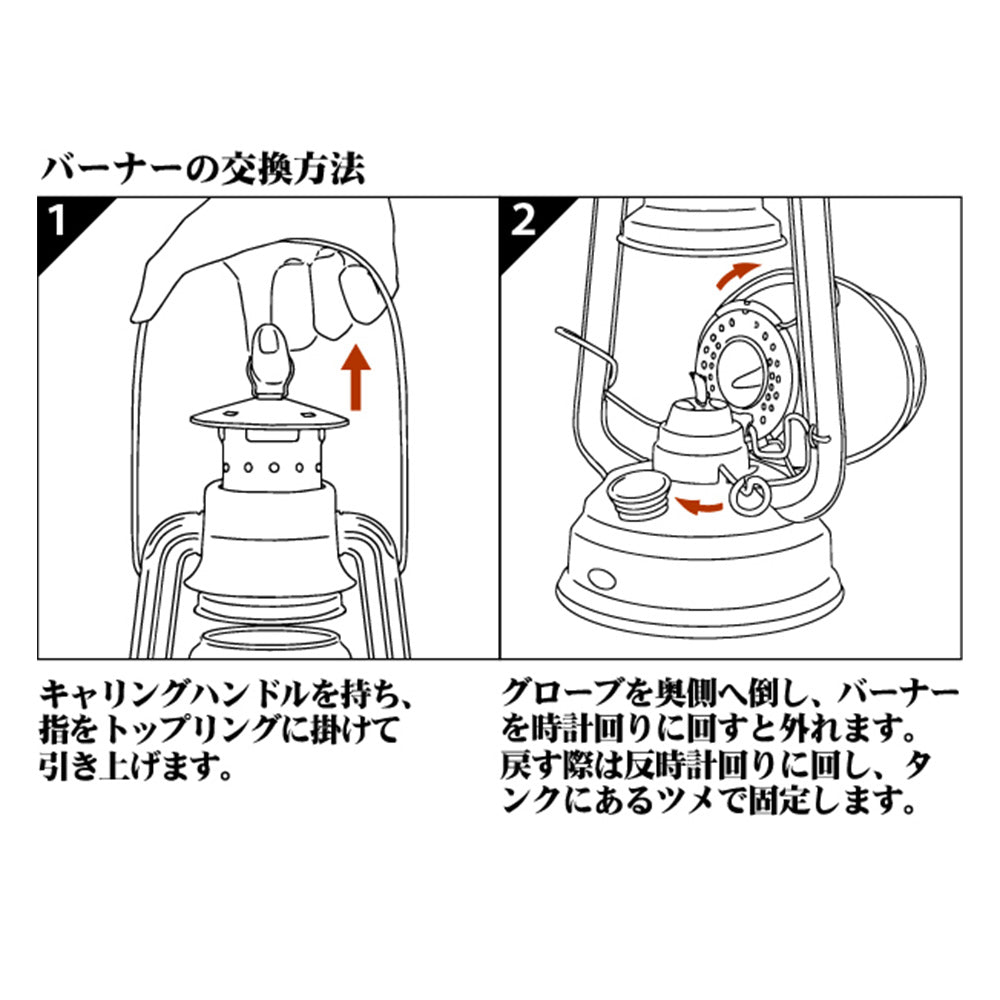 バーナーの交換方法

1

キャリングハンドルを持ち、指をトップリングに掛けて引き上げます。

2

グローブを奥側へ倒し、バーナーを時計回りに回すと外れます。戻す際は反時計回りに回し、タンクにあるツメで固定します。