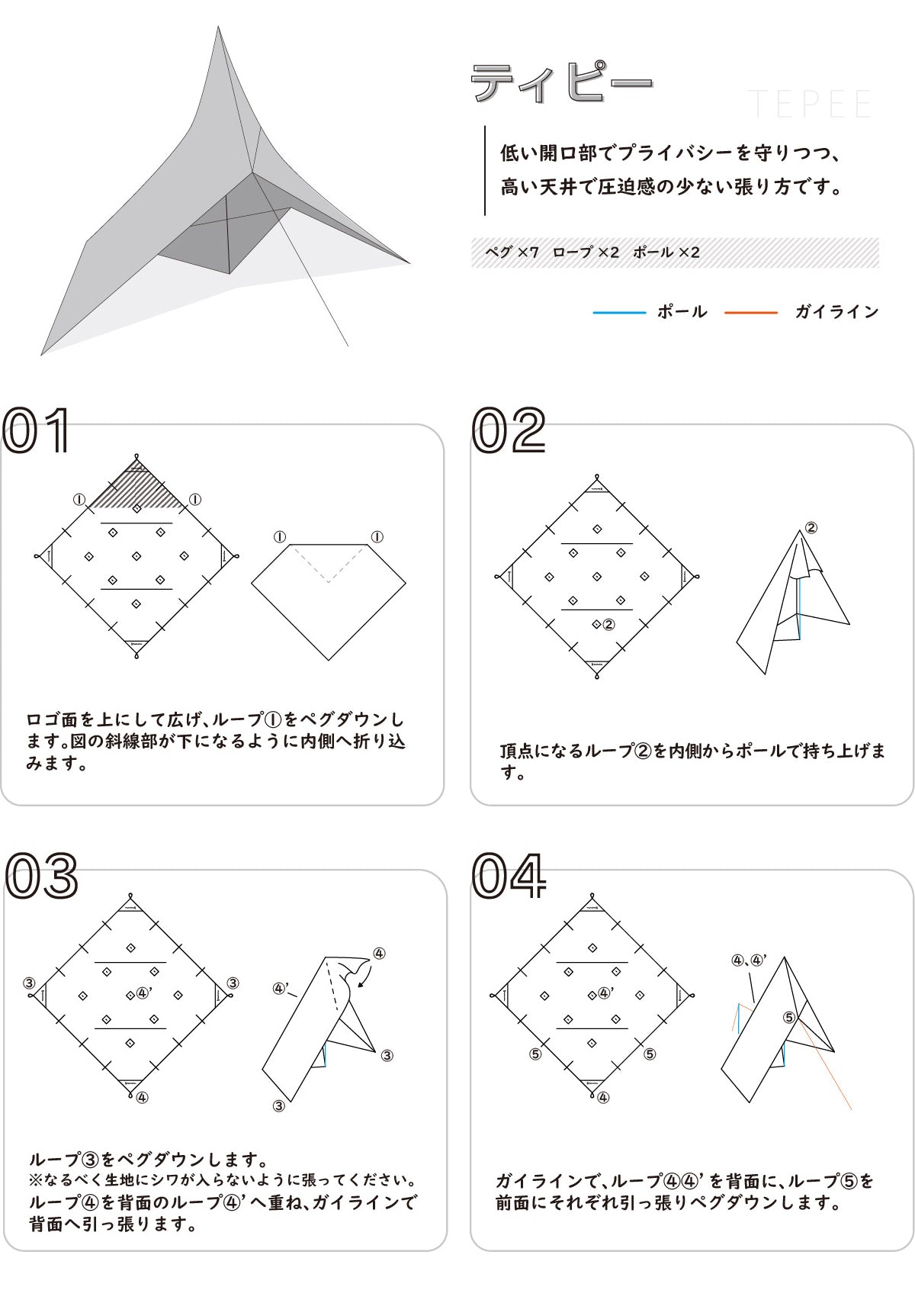 ティピー

TEPEE

低い開口部でプライバシーを守りつつ、
高い天井で圧迫感の少ない張り方です。

ペグ ×7　ロープ ×2　ポール ×2

ポール　ガイライン

01

①　①

①　①

ロゴ面を上にして広げ、ループ①をペグダウンします。図の斜線部が下になるように内側へ折り込みます。

02

②

②

頂点になるループ②を内側からポールで持ち上げます。

03

③　③　④'　④

④　④'　③　③

ループ③をペグダウンします。
※なるべく生地にシワが入らないように張ってください。
ループ④を背面のループ④'へ重ね、ガイラインで背面へ引っ張ります。

04

④'　⑤　⑤　④

④、④'　⑤

ガイラインで、ループ④④'を背面に、ループ⑤を前面にそれぞれ引っ張りペグダウンします。