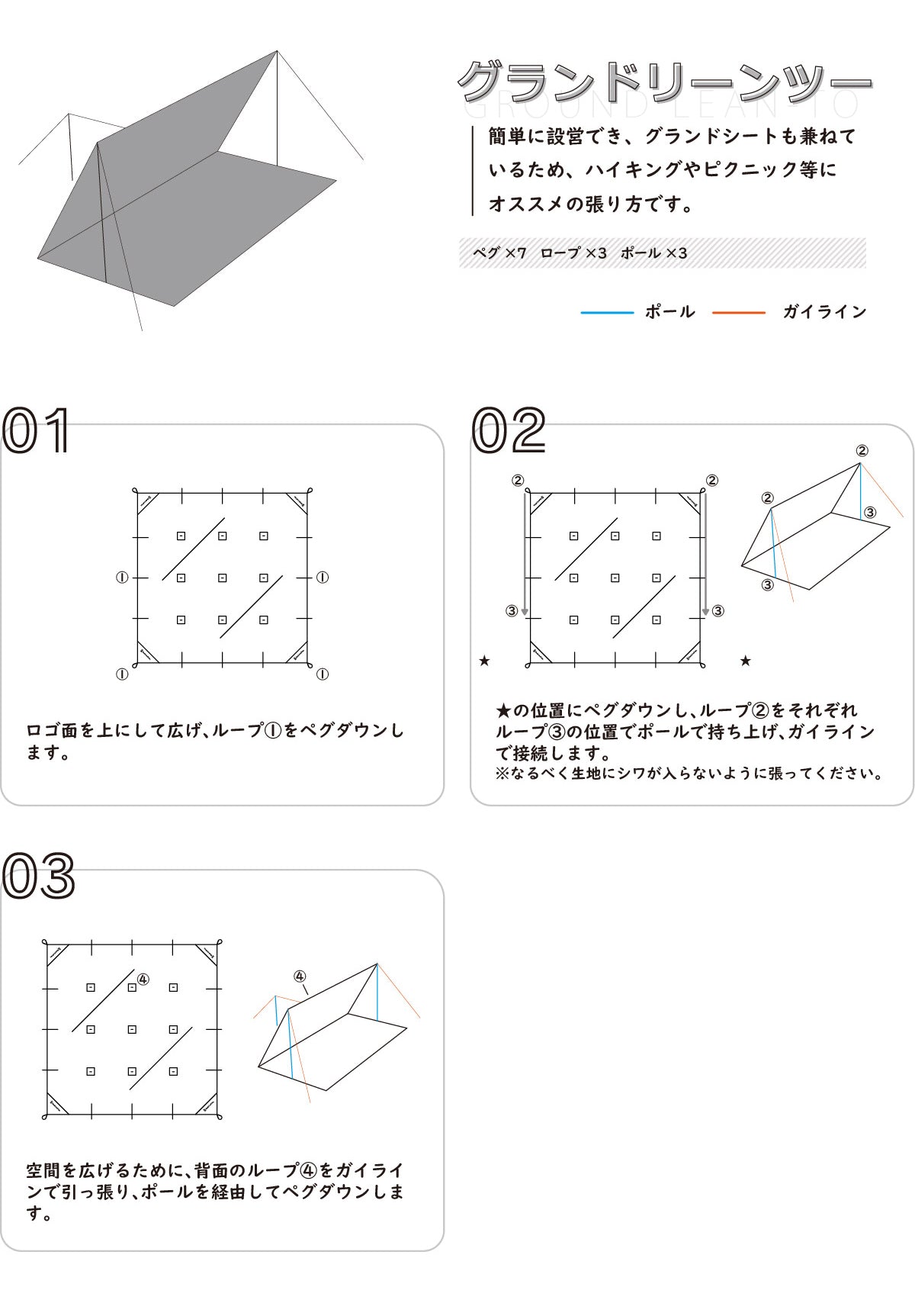 グランドリーンツー
GROUND LEAN-TO

簡単に設営でき、グランドシートも兼ねているため、ハイキングやピクニック等にオススメの張り方です。

ペグ ×7　ロープ ×3　ポール ×3

ポール　ガイライン

01

①　①
①　①

ロゴ面を上にして広げ、ループ①をペグダウンします。

02

②　②
③　③
★　★
②
②
③
③

★の位置にペグダウンし、ループ②をそれぞれループ③の位置でポールで持ち上げ、ガイラインで接続します。
※なるべく生地にシワが入らないように張ってください。

03

④
④

空間を広げるために、背面のループ④をガイラインで引っ張り、ポールを経由してペグダウンします。