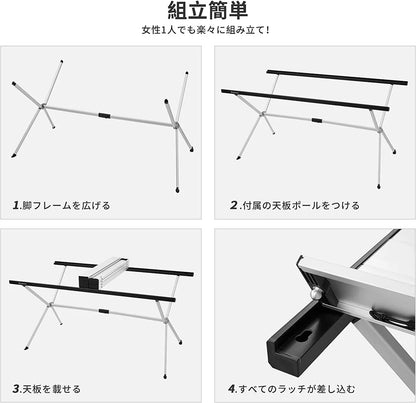 組立簡単

女性1人でも楽々に組み立て!

1.脚フレームを広げる

2.付属の天板ポールをつける

3.天板を載せる

4.すべてのラッチが差し込む