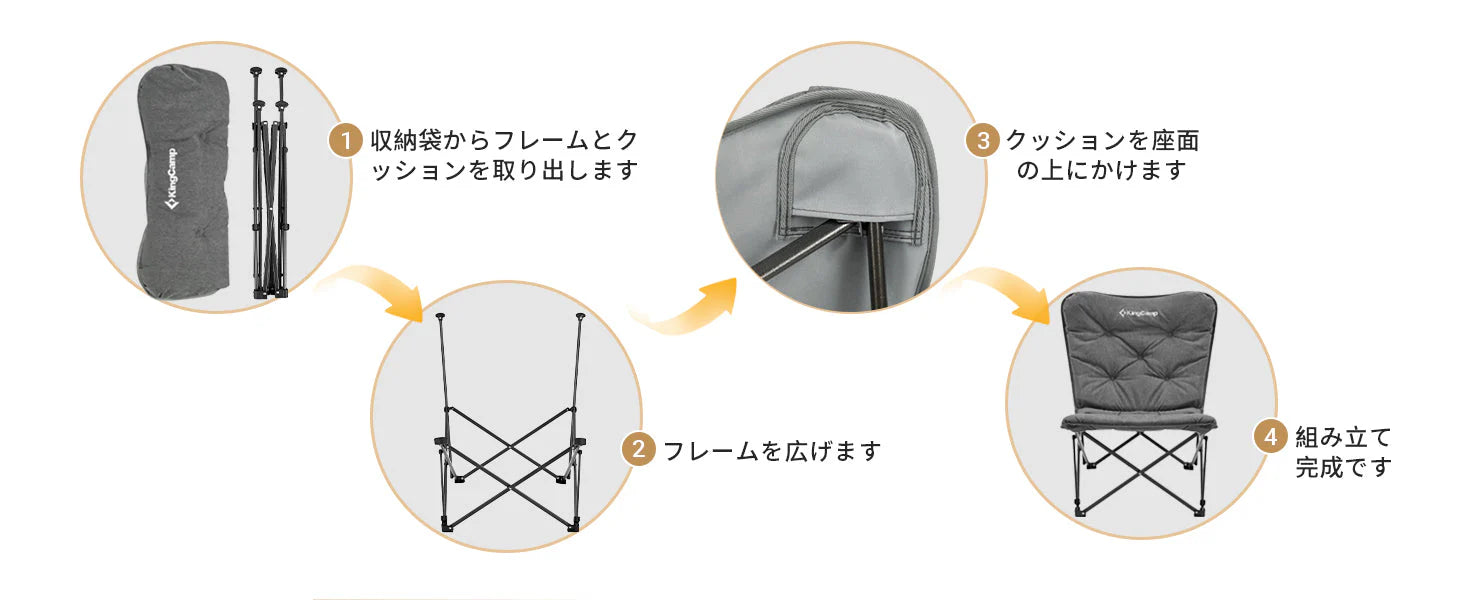 KingCamp

1 収納袋からフレームとクッションを取り出します

2 フレームを広げます

3 クッションを座面の上にかけます

KingCamp

4 組み立て完成です