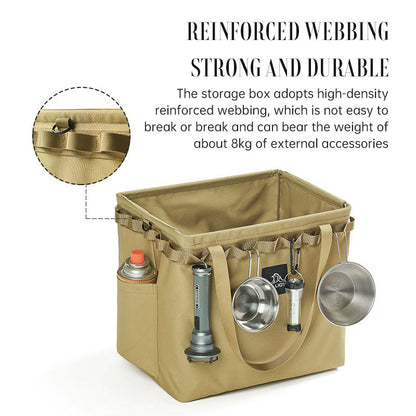 REINFORCED WEBBING
STRONG AND DURABLE

The storage box adopts high-density reinforced webbing, which is not easy to break or break and can bear the weight of about 8kg of external accessories