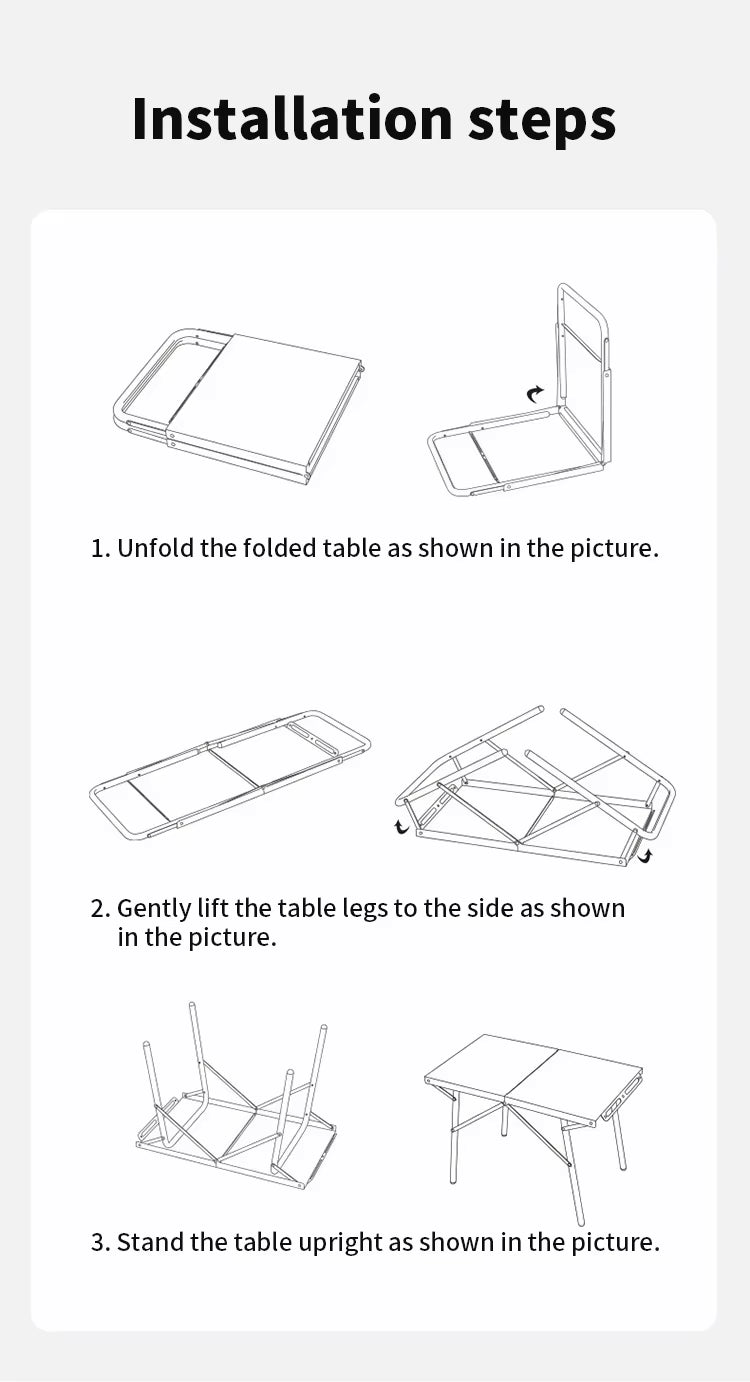 Installation steps

1. Unfold the folded table as shown in the picture.

2. Gently lift the table legs to the side as shown in the picture.

3. Stand the table upright as shown in the picture.