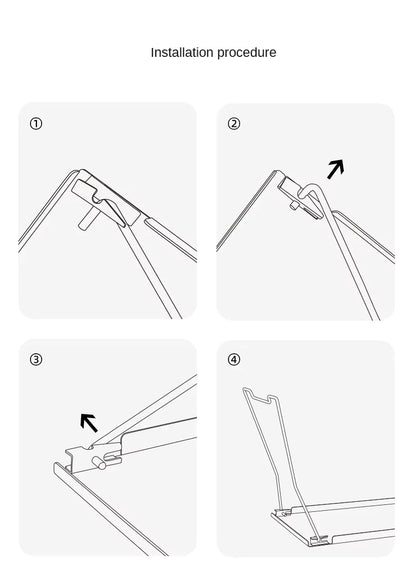 Installation procedure

①

②

③

④