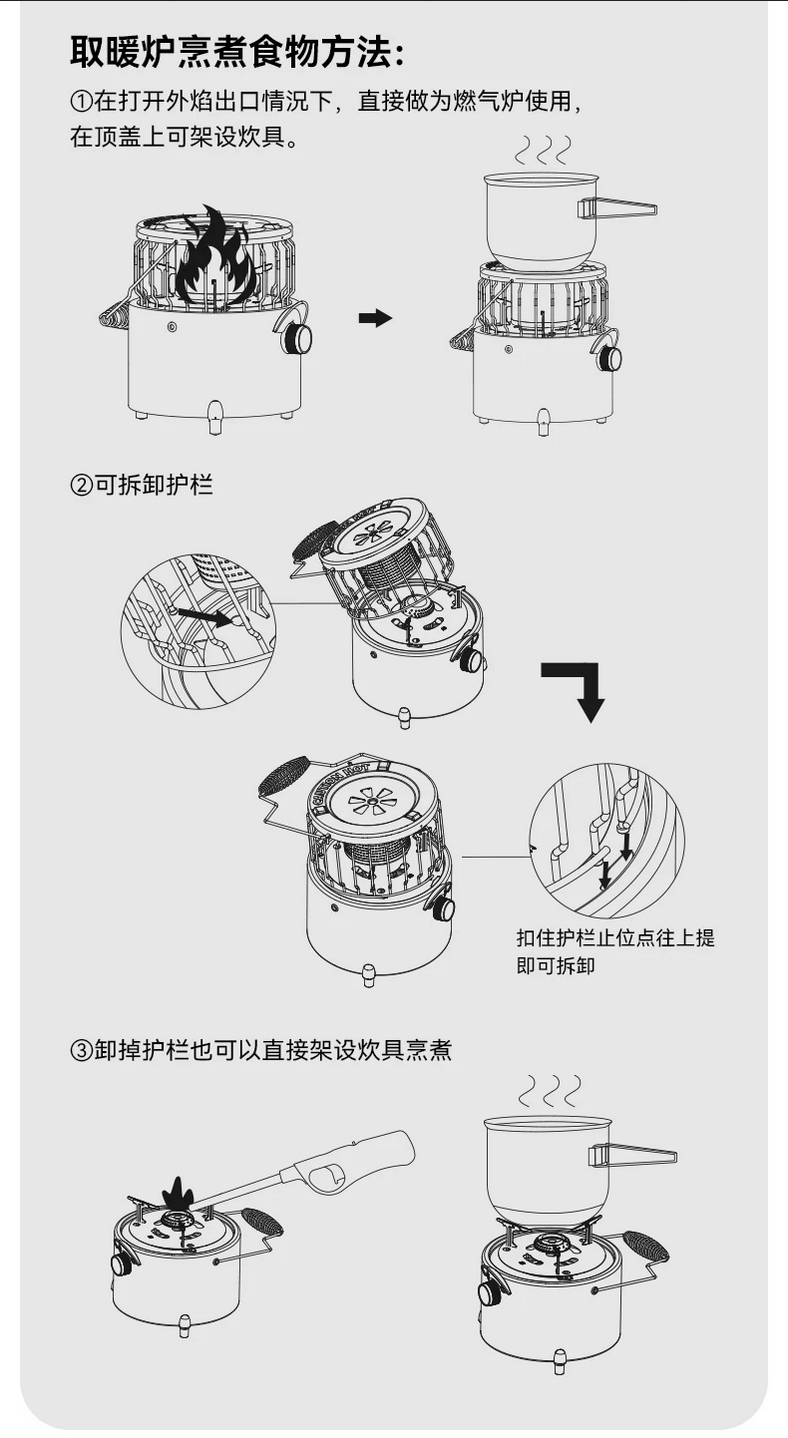 取暖炉烹煮食物方法:

①在打开外焰出口情况下，直接做为燃气炉使用，在顶盖上可架设炊具。

②可拆卸护栏

CAUTION HOT

CAUTION HOT

扣住护栏止位点往上提即可拆卸

③卸掉护栏也可以直接架设炊具烹煮