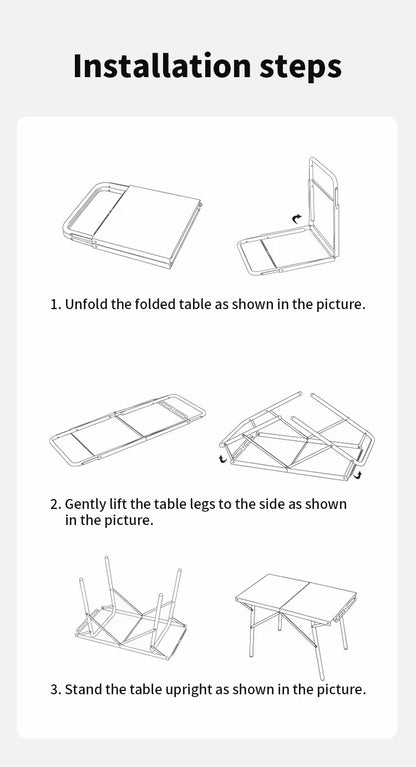 Installation steps

1. Unfold the folded table as shown in the picture.

2. Gently lift the table legs to the side as shown in the picture.

3. Stand the table upright as shown in the picture.