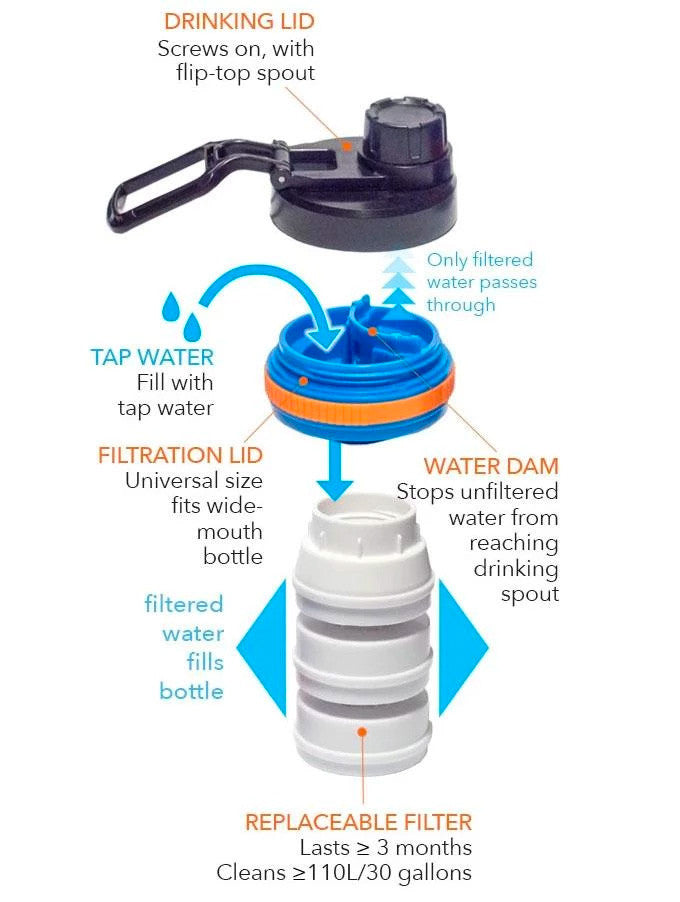 DRINKING LID
Screws on, with flip-top spout

Only filtered water passes through

TAP WATER
Fill with tap water

FILTRATION LID
Universal size fits wide-mouth bottle

WATER DAM
Stops unfiltered water from reaching drinking spout

filtered water fills bottle

REPLACEABLE FILTER
Lasts ≥ 3 months
Cleans ≥110L/30 gallons