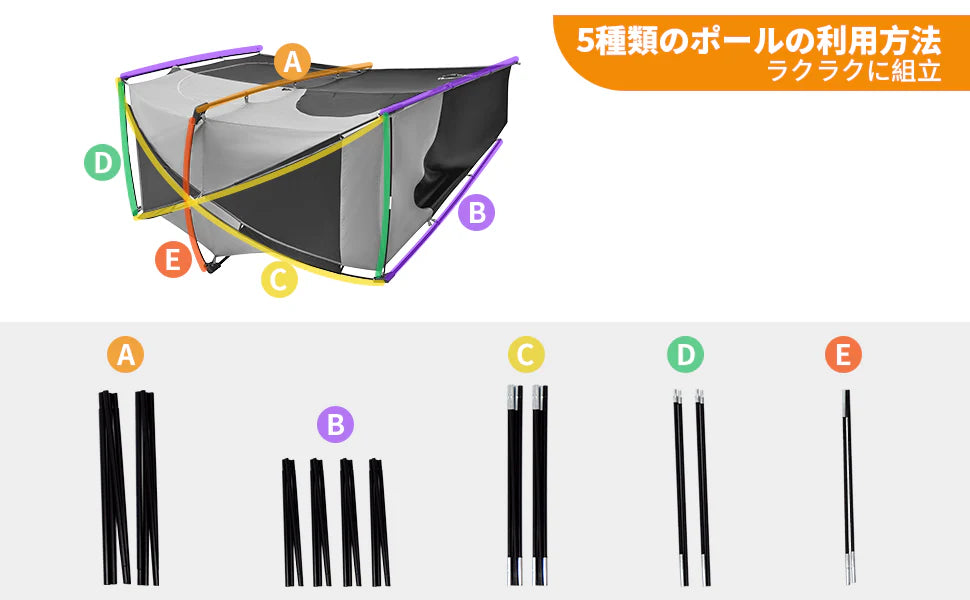 5種類のポールの利用方法
ラクラクに組立

A
D
B
E
C

A
B
C
D
E