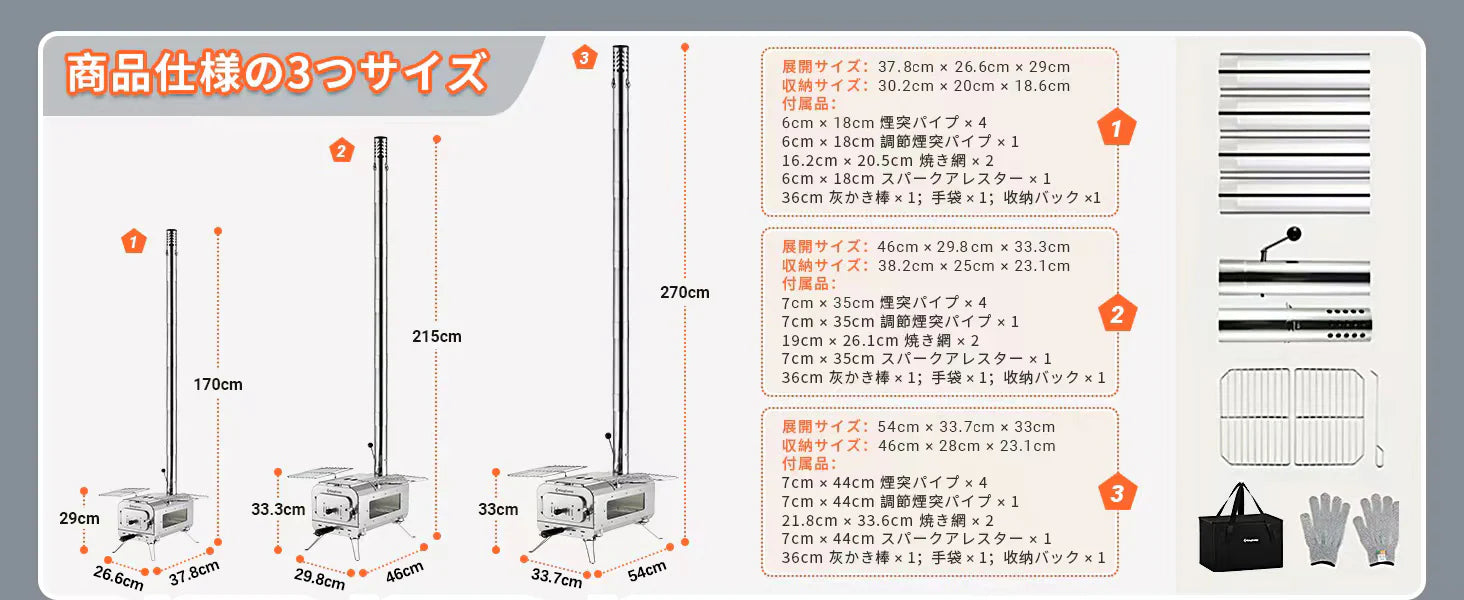 商品仕様の3つサイズ

1
170cm
29cm
26.6cm
37.8cm

2
215cm
33.3cm
29.8cm
46cm

3
270cm
33cm
33.7cm
54cm

展開サイズ: 37.8cm × 26.6cm × 29cm
収納サイズ: 30.2cm × 20cm × 18.6cm
付属品:
6cm × 18cm 煙突パイプ × 4
6cm × 18cm 調節煙突パイプ × 1
16.2cm × 20.5cm 焼き網 × 2
6cm × 18cm スパークアレスター × 1
36cm 灰かき棒 × 1; 手袋 × 1; 収納バック ×1

1

展開サイズ: 46cm × 29.8cm × 33.3cm
収納サイズ: 38.2cm × 25cm × 23.1cm
付属品:
7cm × 35cm 煙突パイプ × 4
7cm × 35cm 調節煙突パイプ × 1
19cm × 26.1cm 焼き網 × 2
7cm × 35cm スパークアレスター × 1
36cm 灰かき棒 × 1; 手袋 × 1; 収納バック × 1

2

展開サイズ: 54cm × 33.7cm × 33cm
収納サイズ: 46cm × 28cm × 23.1cm
付属品:
7cm × 44cm 煙突パイプ × 4
7cm × 44cm 調節煙突パイプ × 1
21.8cm × 33.6cm 焼き網 × 2
7cm × 44cm スパークアレスター × 1
36cm 灰かき棒 × 1; 手袋 × 1; 収納バック × 1

3