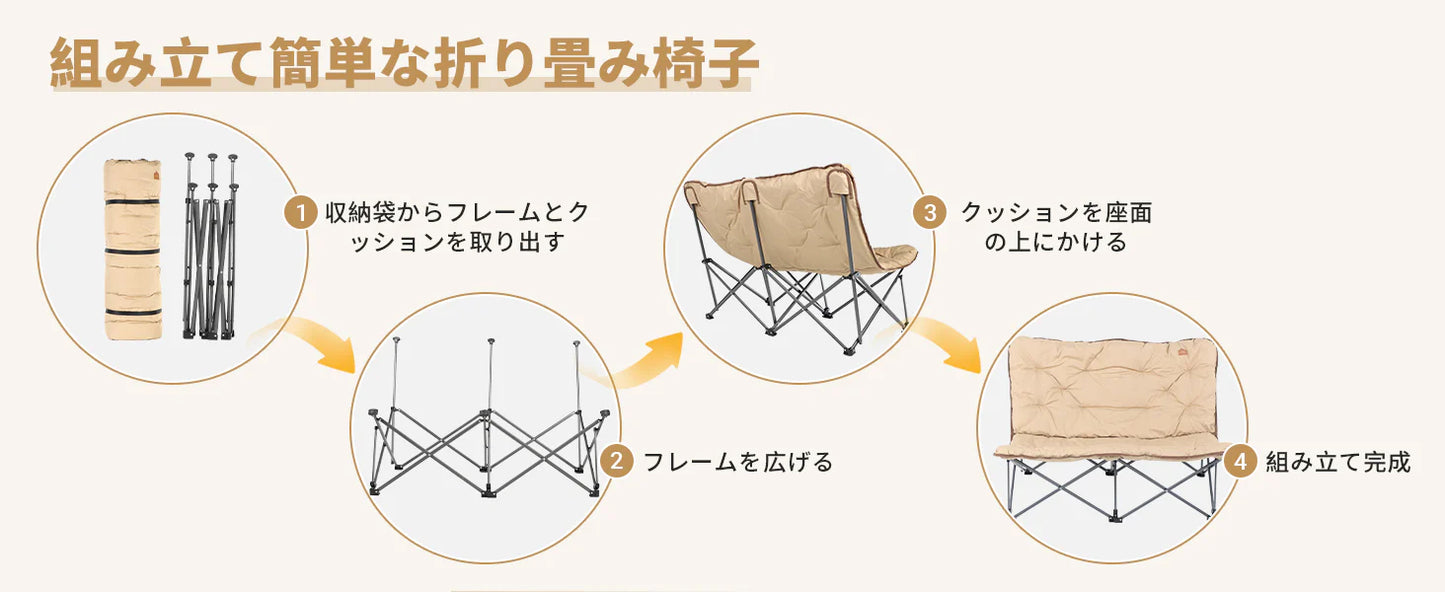 組み立て簡単な折り畳み椅子

1 収納袋からフレームとクッションを取り出す

2 フレームを広げる

3 クッションを座面の上にかける

4 組み立て完成