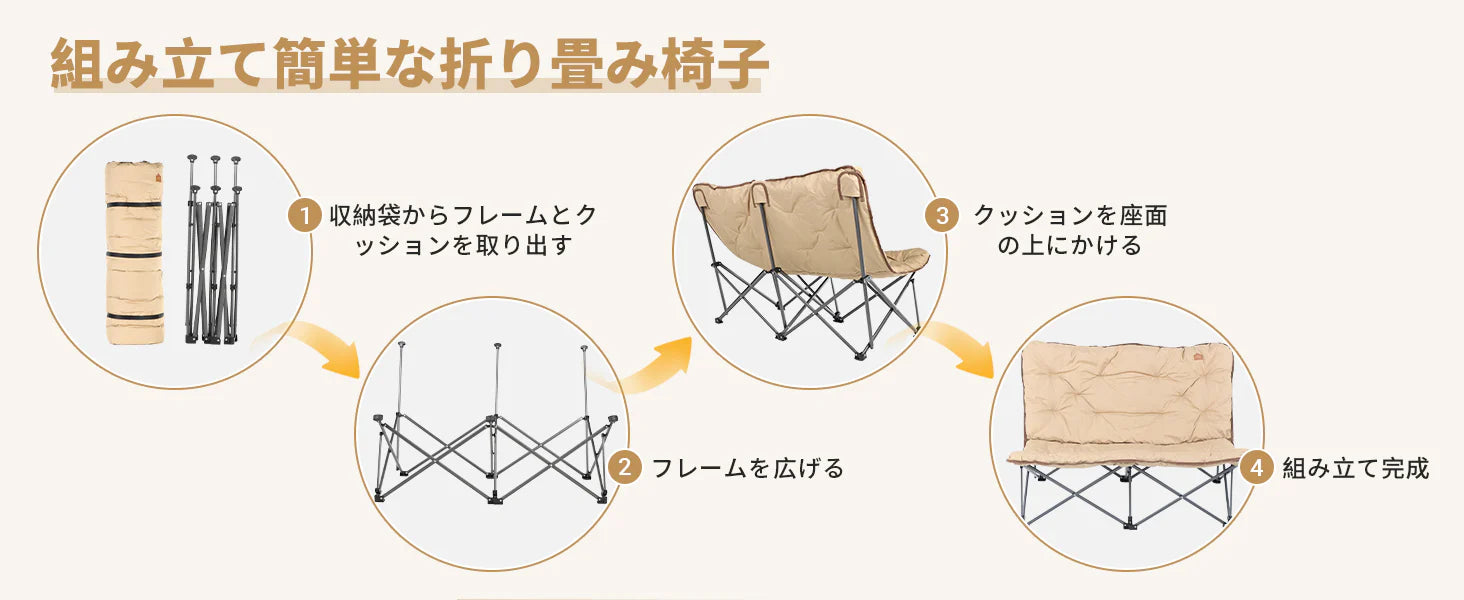 組み立て簡単な折り畳み椅子

1 収納袋からフレームとクッションを取り出す

2 フレームを広げる

3 クッションを座面の上にかける

4 組み立て完成