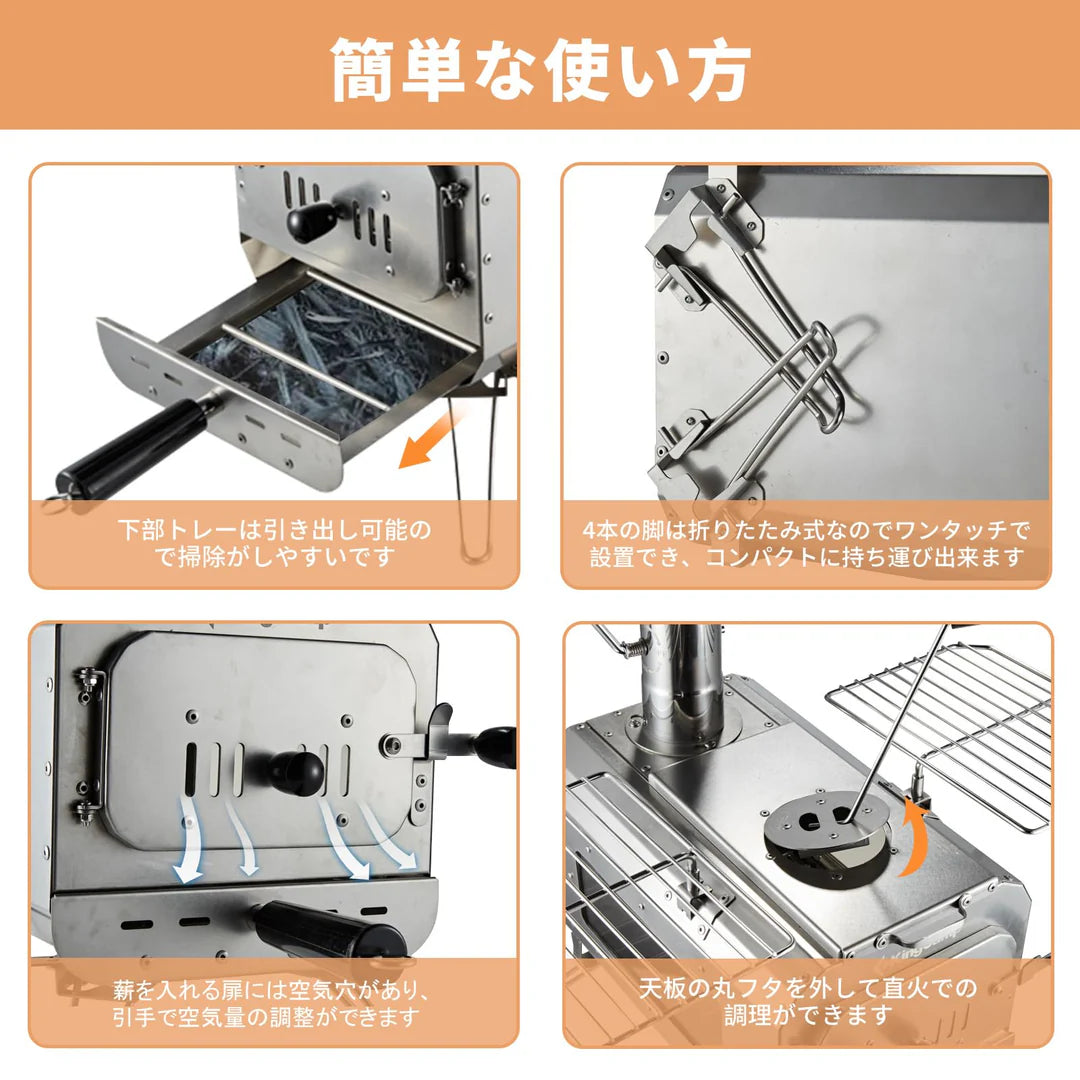 簡単な使い方

下部トレーは引き出し可能ので掃除がしやすいです

4本の脚は折りたたみ式なのでワンタッチで設置でき、コンパクトに持ち運び出来ます

薪を入れる扉には空気穴があり、引手で空気量の調整ができます

天板の丸フタを外して直火での調理ができます