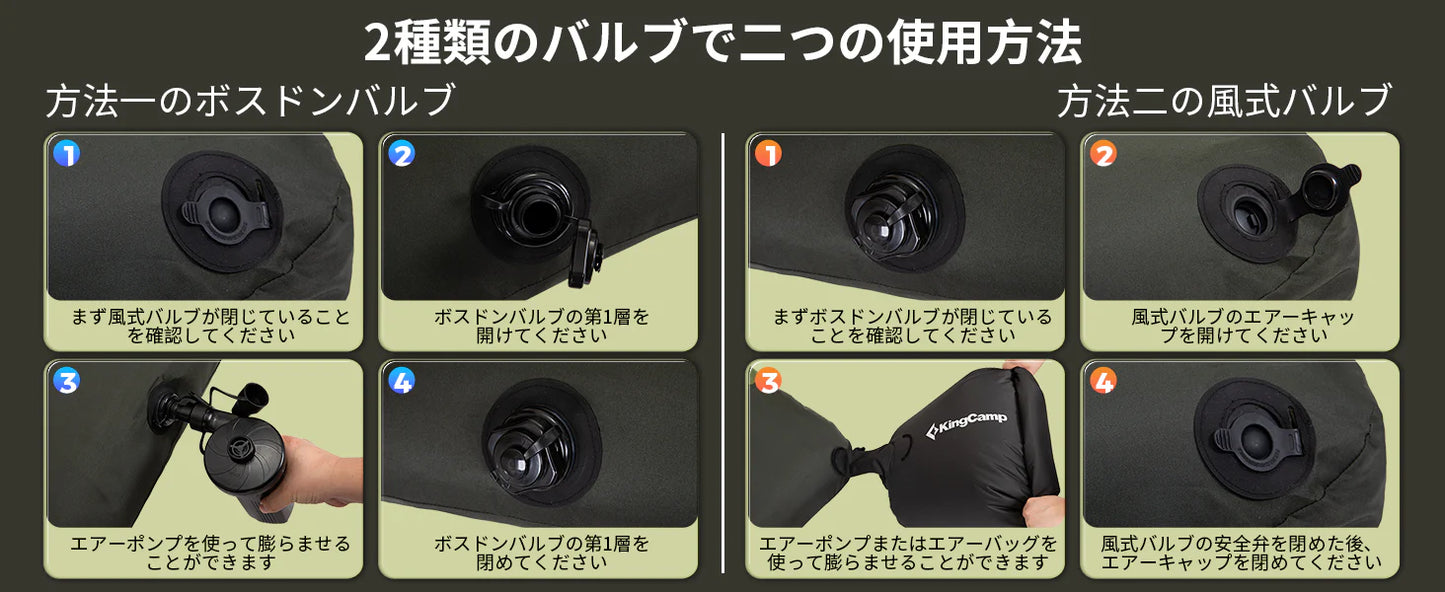 2種類のバルブで二つの使用方法

方法一のボスドンバルブ

1
まず風式バルブが閉じていることを確認してください

2
ボスドンバルブの第1層を開けてください

3
エアーポンプを使って膨らませることができます

4
ボスドンバルブの第1層を閉めてください

方法二の風式バルブ

1
まずボスドンバルブが閉じていることを確認してください

2
風式バルブのエアーキャップを開けてください

3
KingCamp
エアーポンプまたはエアーバッグを使って膨らませることができます

4
風式バルブの安全弁を閉めた後、エアーキャップを閉めてください