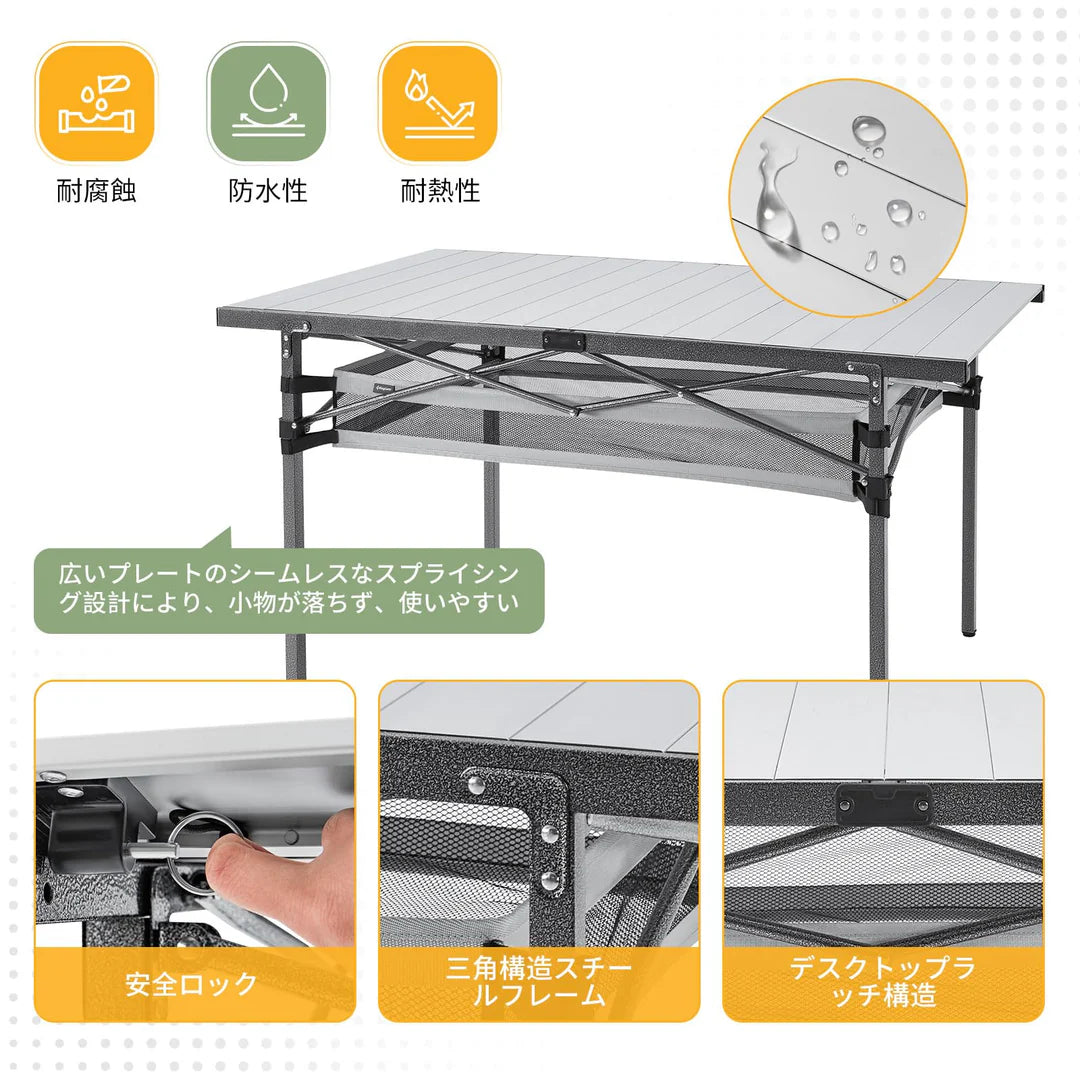 耐腐蝕

防水性

耐熱性

広いプレートのシームレスなスプライシング設計により、小物が落ちず、使いやすい

安全ロック

三角構造スチールフレーム

デスクトップラッチ構造