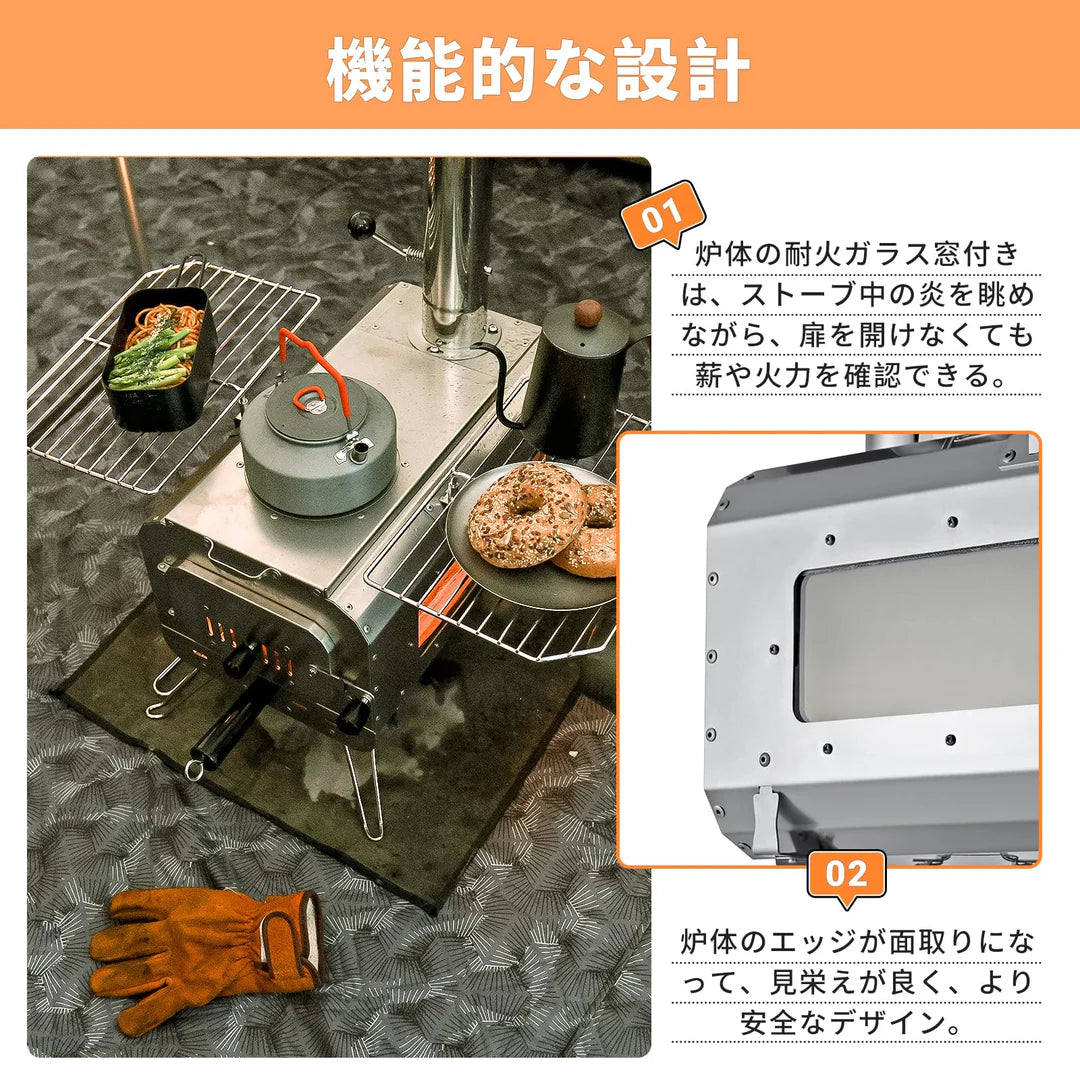 機能的な設計

01

炉体の耐火ガラス窓付きは、ストーブ中の炎を眺めながら、扉を開けなくても薪や火力を確認できる。

02

炉体のエッジが面取りになって、見栄えが良く、より安全なデザイン。