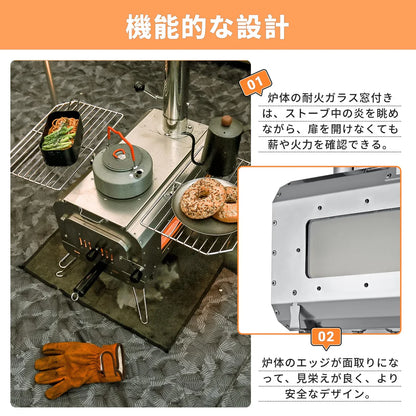 機能的な設計

01

炉体の耐火ガラス窓付きは、ストーブ中の炎を眺めながら、扉を開けなくても薪や火力を確認できる。

02

炉体のエッジが面取りになって、見栄えが良く、より安全なデザイン。