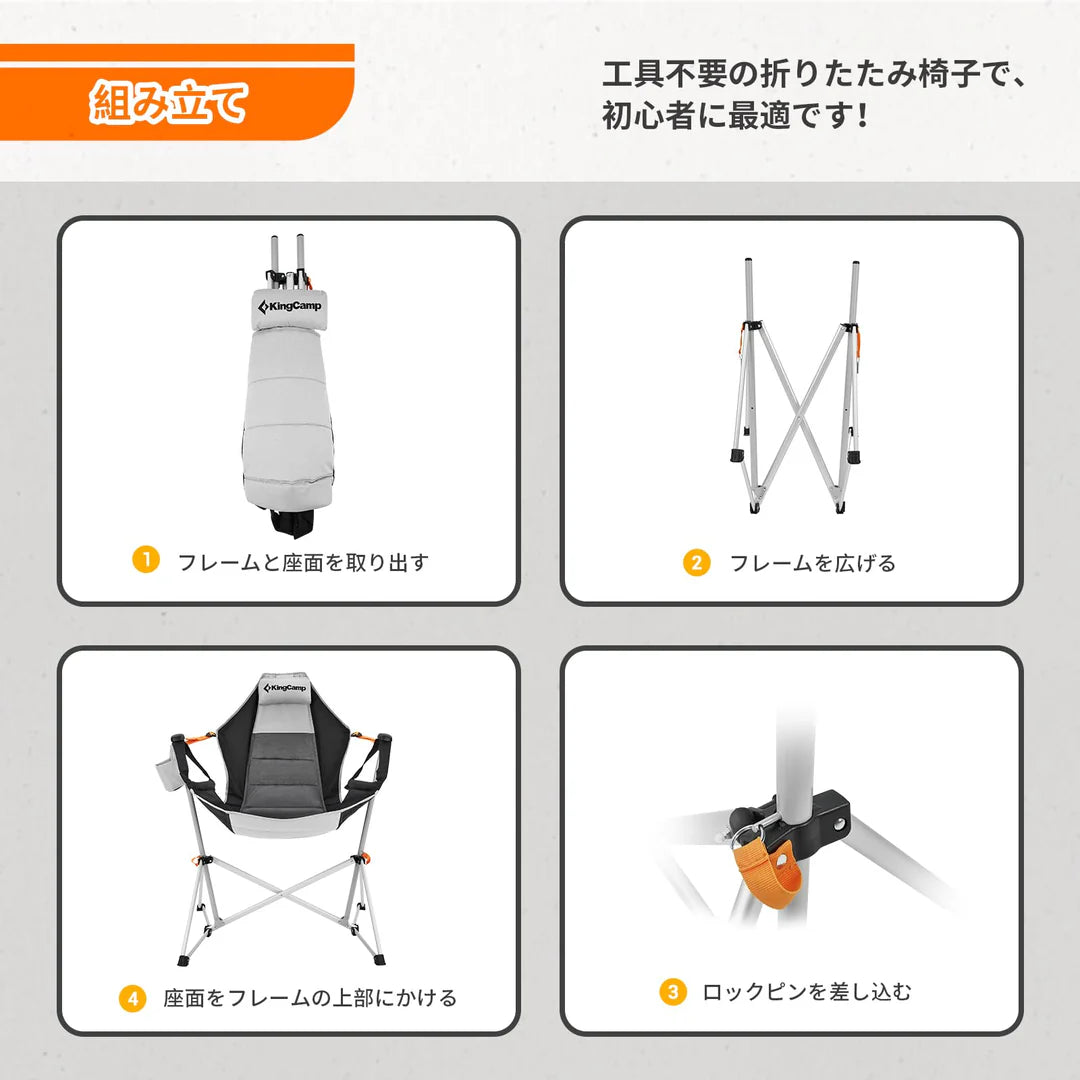 組み立て

工具不要の折りたたみ椅子で、初心者に最適です！

KingCamp

1 フレームと座面を取り出す

2 フレームを広げる

KingCamp

4 座面をフレームの上部にかける

3 ロックピンを差し込む