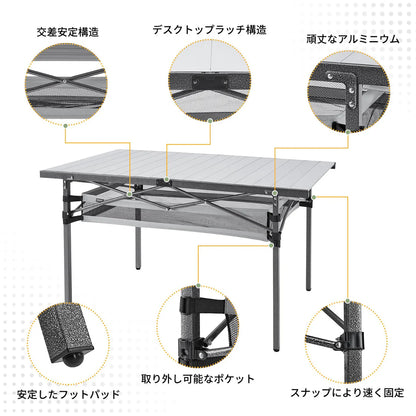 交差安定構造

デスクトップラッチ構造

頑丈なアルミニウム

安定したフットパッド

取り外し可能なポケット

スナップにより速く固定