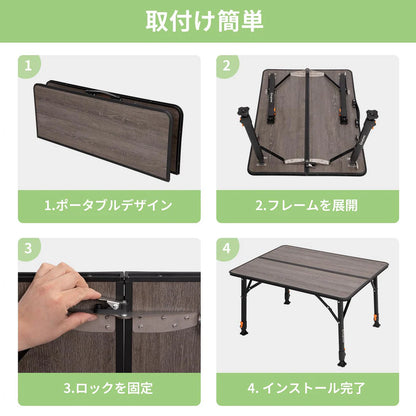 取付け簡単

1

1.ポータブルデザイン

2

2.フレームを展開

3

3.ロックを固定

4

4. インストール完了