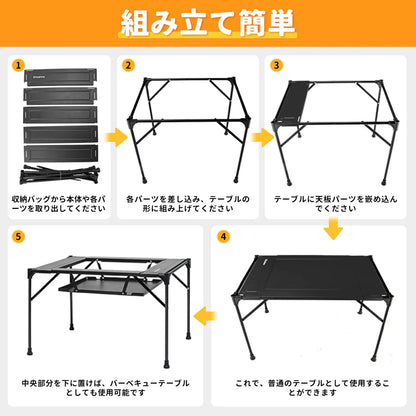 組み立て簡単

1
収納バッグから本体や各パーツを取り出してください

2
各パーツを差し込み、テーブルの形に組み上げてください

3
テーブルに天板パーツを嵌め込んでください

4
これで、普通のテーブルとして使用することができます

5
中央部分を下に置けば、バーベキューテーブルとしても使用可能です